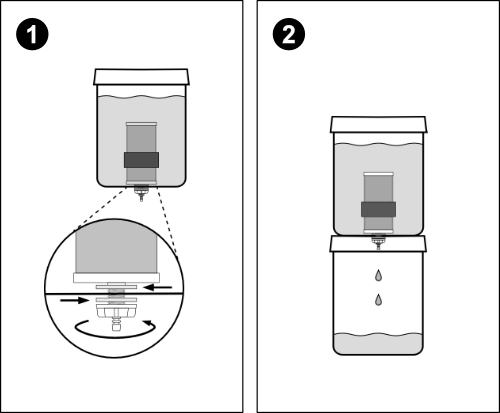 1

2