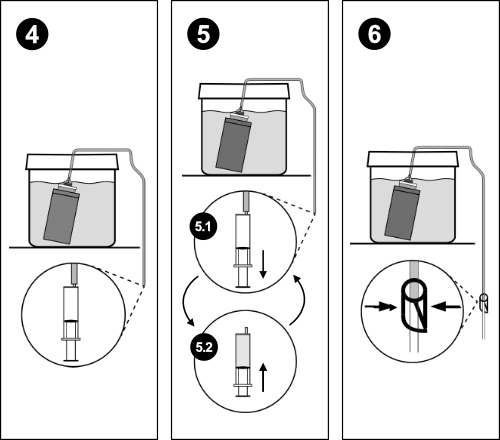 4

5

5.1

5.2

6