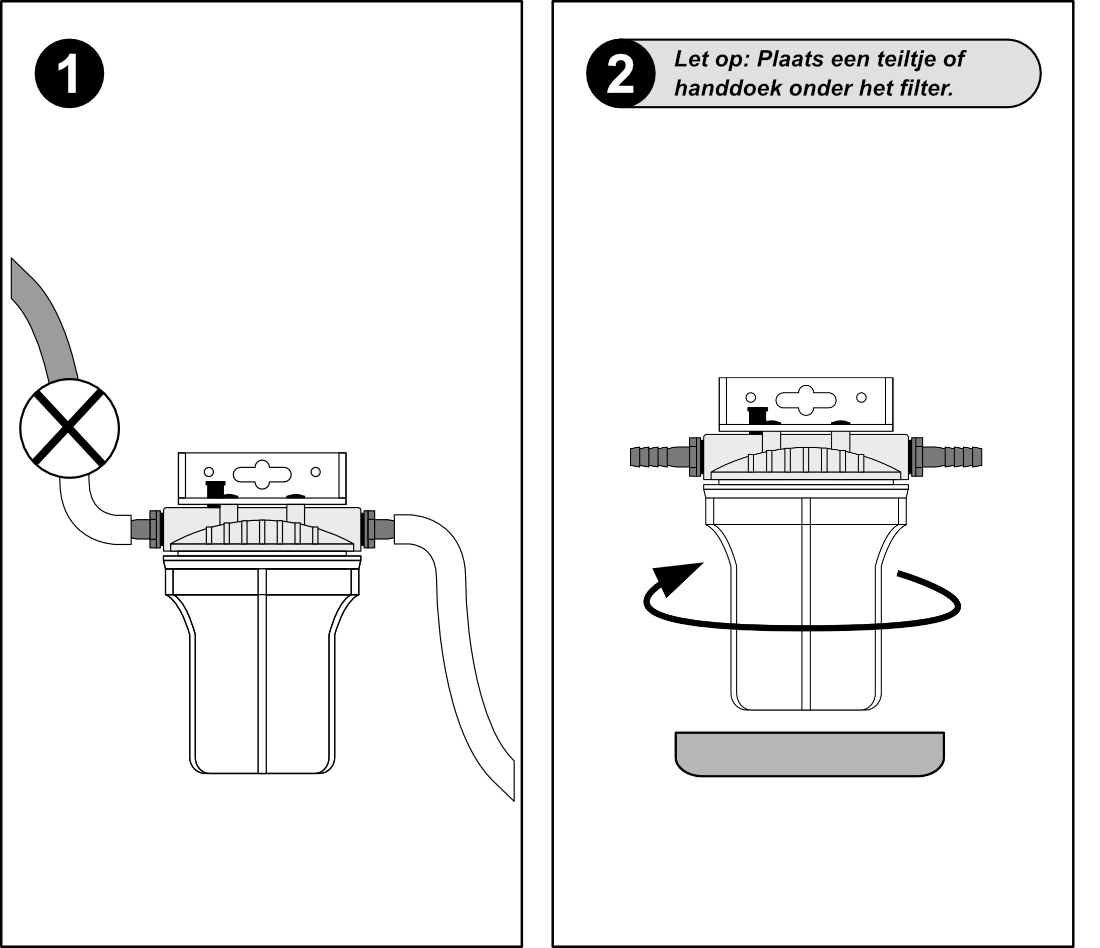 1

2 Let op: Plaats een teiltje of handdoek onder het filter.